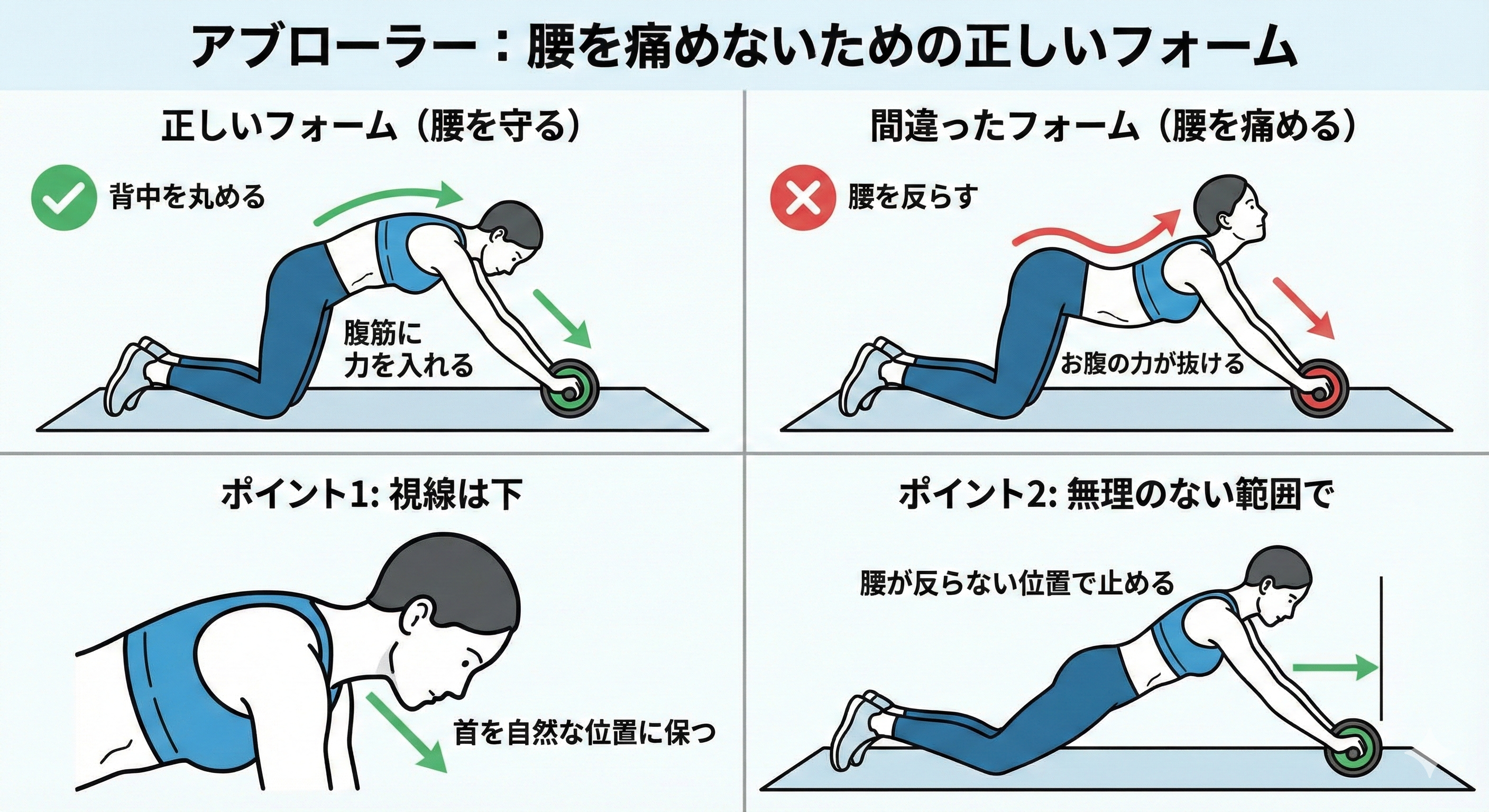 アブローラー：腰を痛めないための正しいフォーム

正しいフォーム（腰を守る）

背中を丸める

腹筋に力を入れる

間違ったフォーム（腰を痛める）

腰を反らす

お腹の力が抜ける

ポイント1: 視線は下

首を自然な位置に保つ

ポイント2: 無理のない範囲で

腰が反らない位置で止める