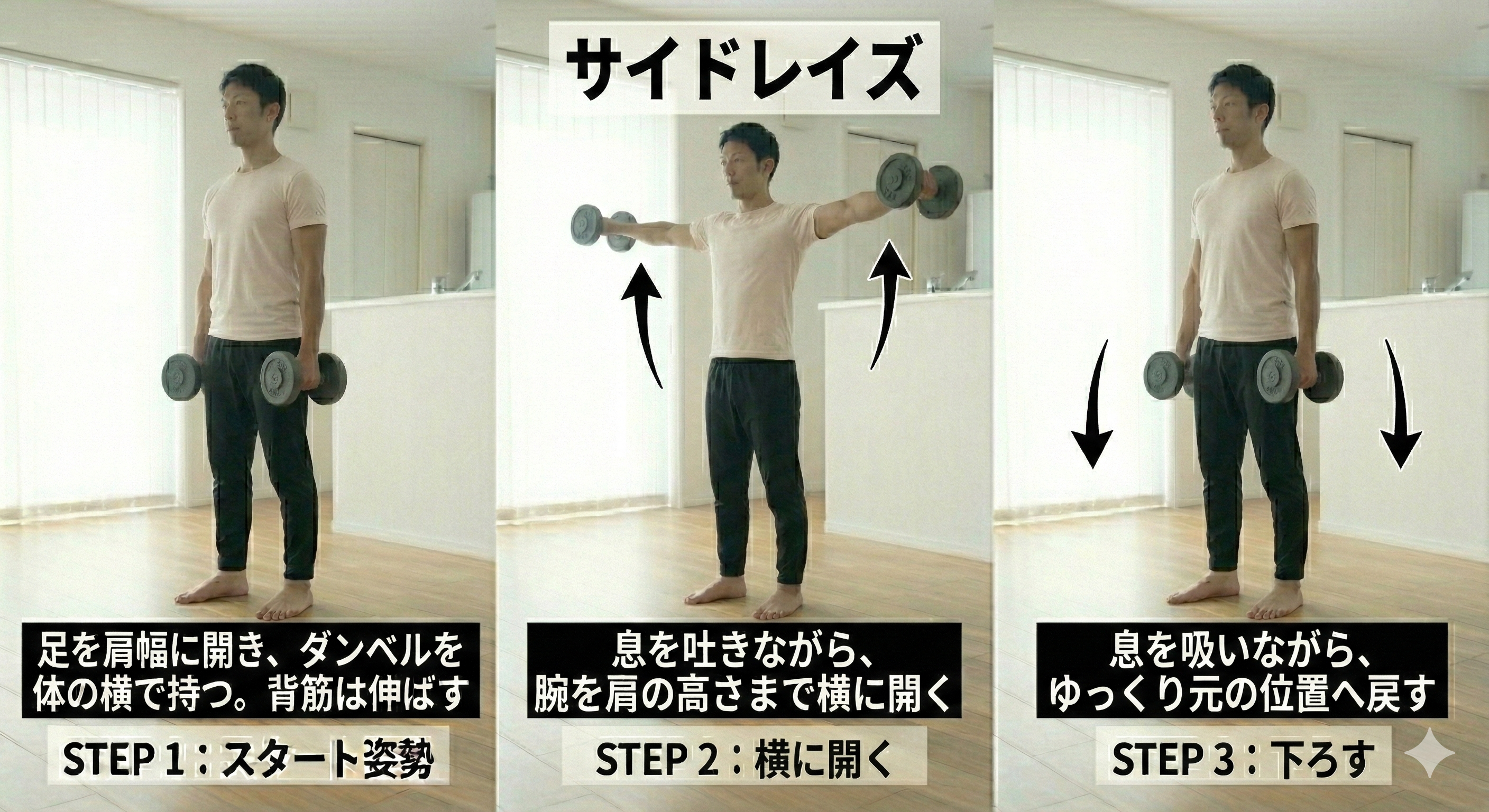 サイドレイズ

足を肩幅に開き、ダンベルを体の横で持つ。背筋は伸ばす

STEP 1：スタート姿勢

息を吐きながら、腕を肩の高さまで横に開く

STEP 2：横に開く

息を吸いながら、ゆっくり元の位置へ戻す

STEP 3：下ろす