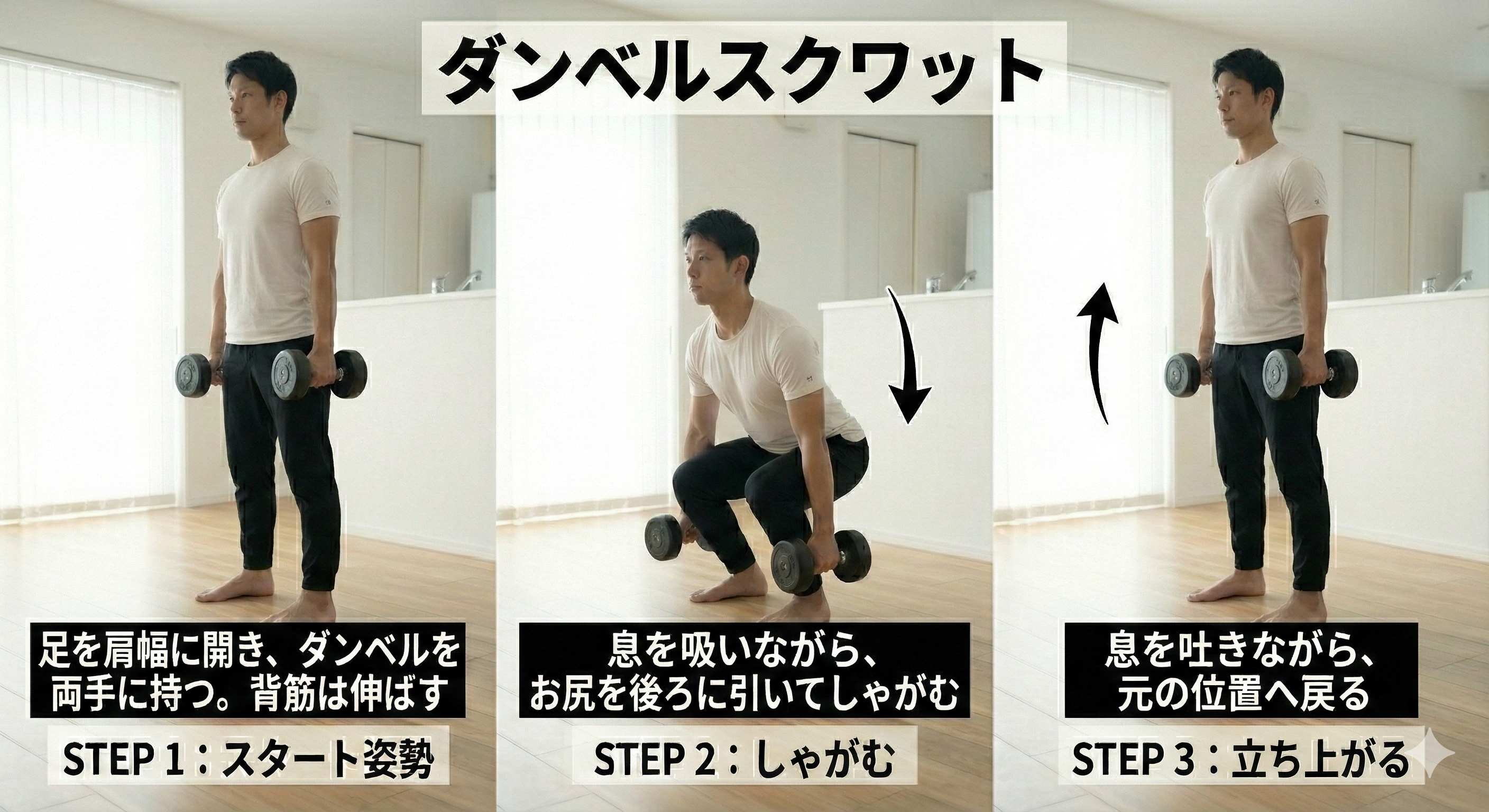 ダンベルスクワット

足を肩幅に開き、ダンベルを両手に持つ。背筋は伸ばす

STEP 1：スタート姿勢

息を吸いながら、お尻を後ろに引いてしゃがむ

STEP 2：しゃがむ

息を吐きながら、元の位置へ戻る

STEP 3：立ち上がる