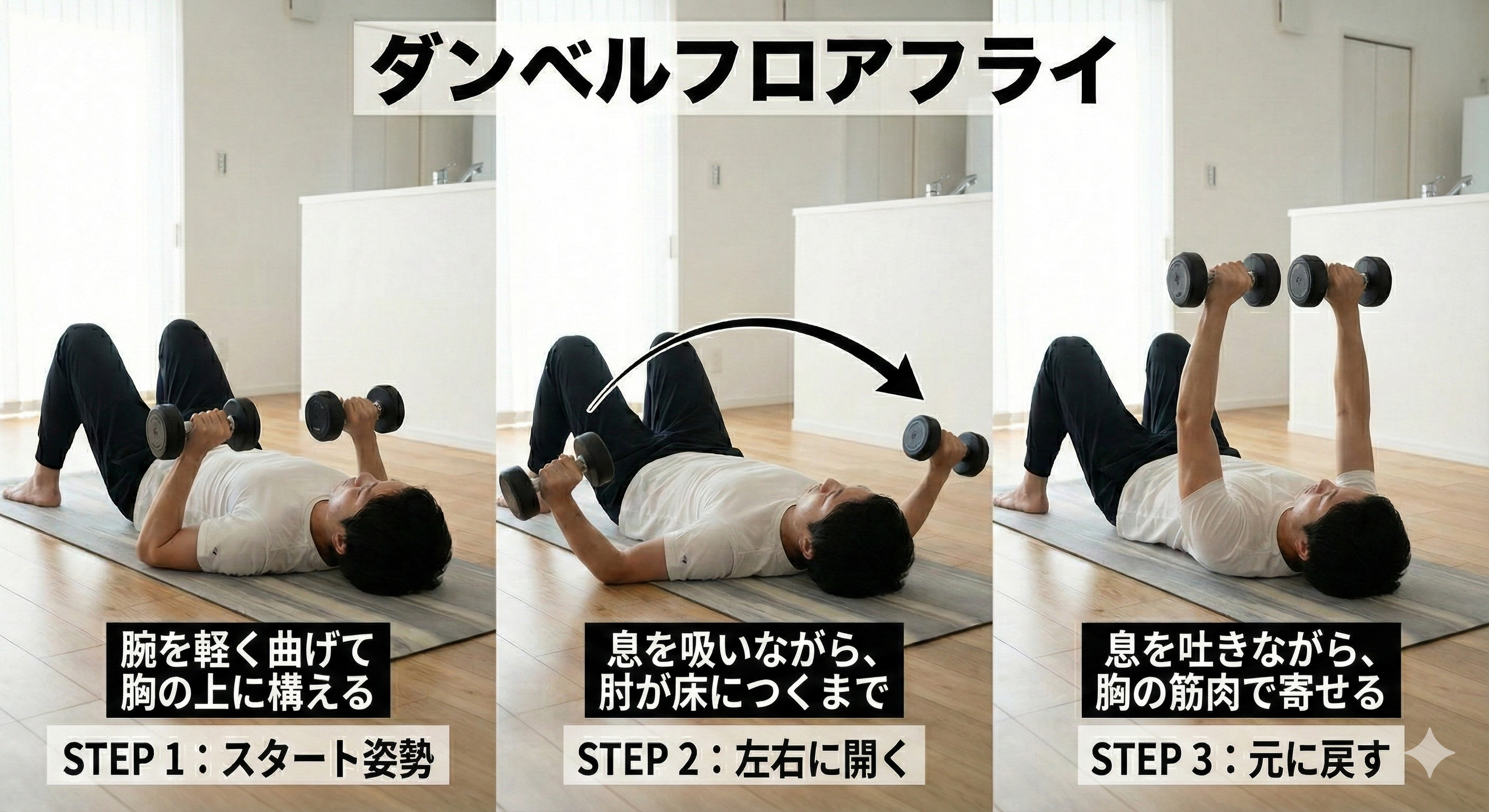 ダンベルフロアフライ

腕を軽く曲げて
胸の上に構える

STEP 1：スタート姿勢

息を吸いながら、
肘が床につくまで

STEP 2：左右に開く

息を吐きながら、
胸の筋肉で寄せる

STEP 3：元に戻す