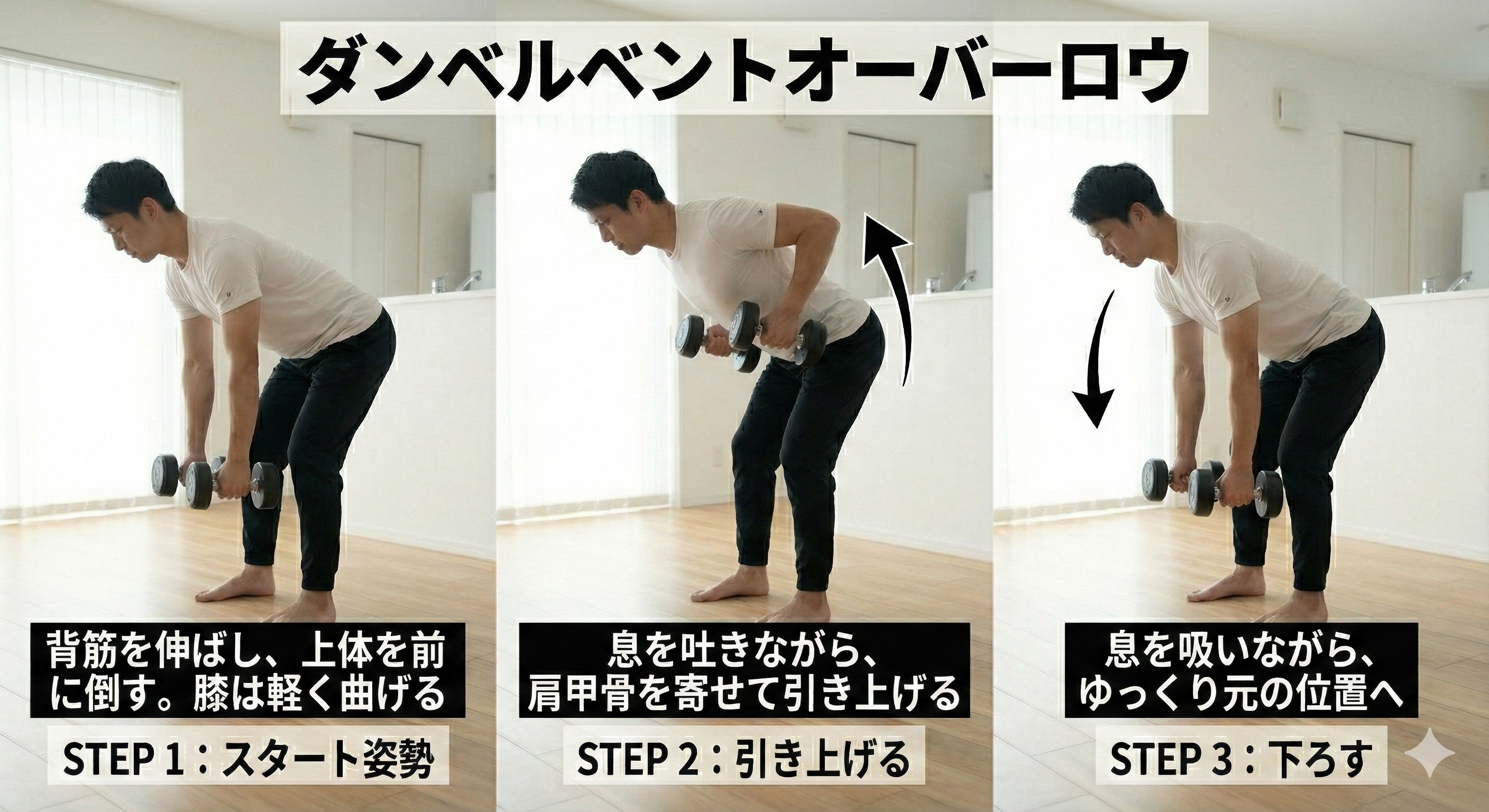 ダンベルベントオーバーロウ

背筋を伸ばし、上体を前に倒す。膝は軽く曲げる

STEP 1：スタート姿勢

息を吐きながら、肩甲骨を寄せて引き上げる

STEP 2：引き上げる

息を吸いながら、ゆっくり元の位置へ

STEP 3：下ろす