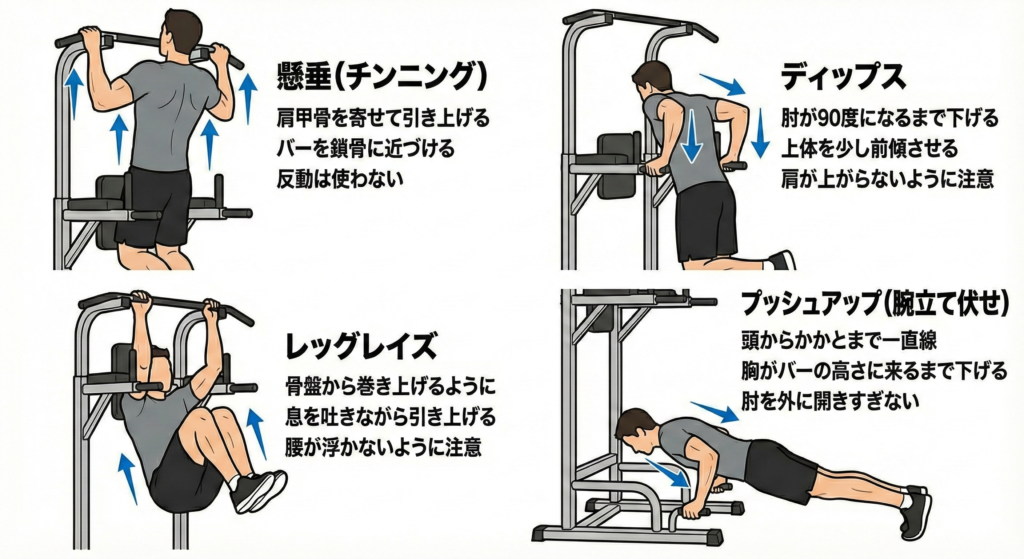 懸垂（チンニング）
肩甲骨を寄せて引き上げる
バーを鎖骨に近づける
反動は使わない

ディップス
肘が90度になるまで下げる
上体を少し前傾させる
肩が上がらないように注意

レッグレイズ
骨盤から巻き上げるように
息を吐きながら引き上げる
腰が浮かないように注意

プッシュアップ（腕立て伏せ）
頭からかかとまで一直線
胸がバーの高さに来るまで下げる
肘を外に開きすぎない